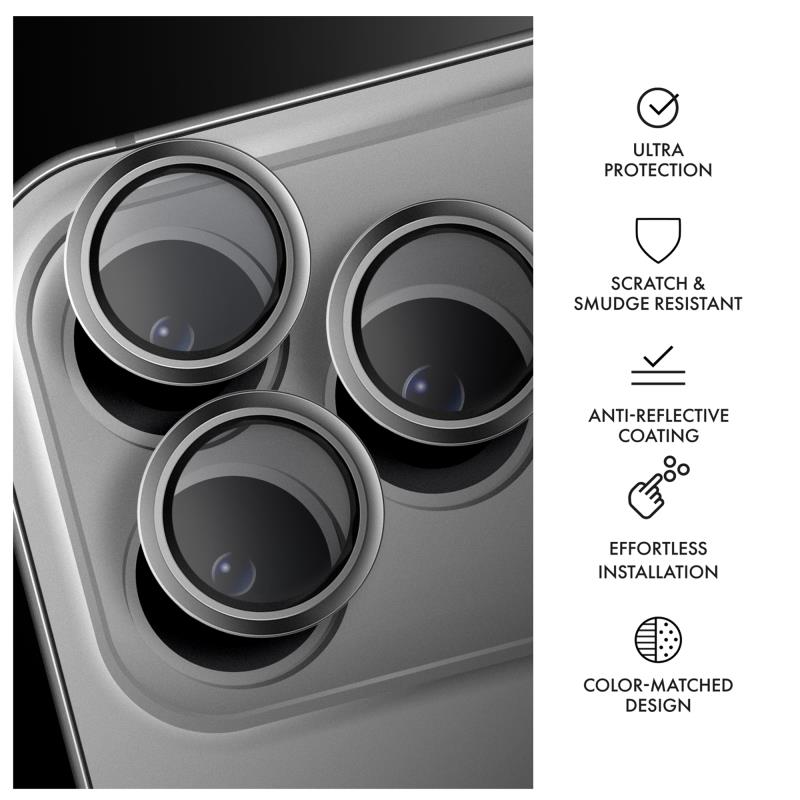 ULTRA PROTECTION

SCRATCH & SMUDGE RESISTANT

ANTI-REFLECTIVE COATING

EFFORTLESS INSTALLATION

COLOR-MATCHED DESIGN