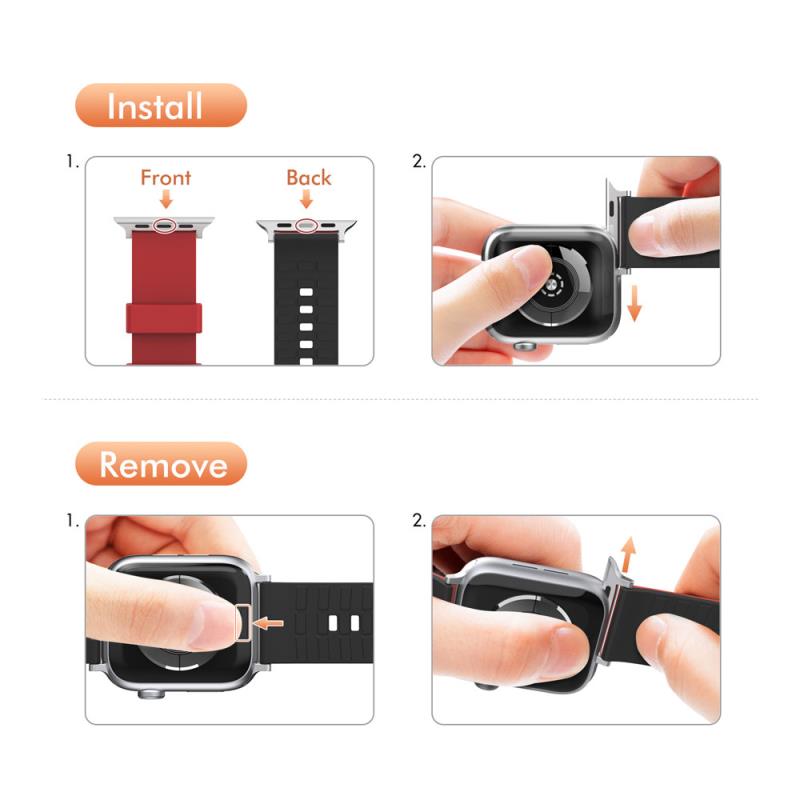 Install

1.

Front

Back

2.

Remove

1.

2.